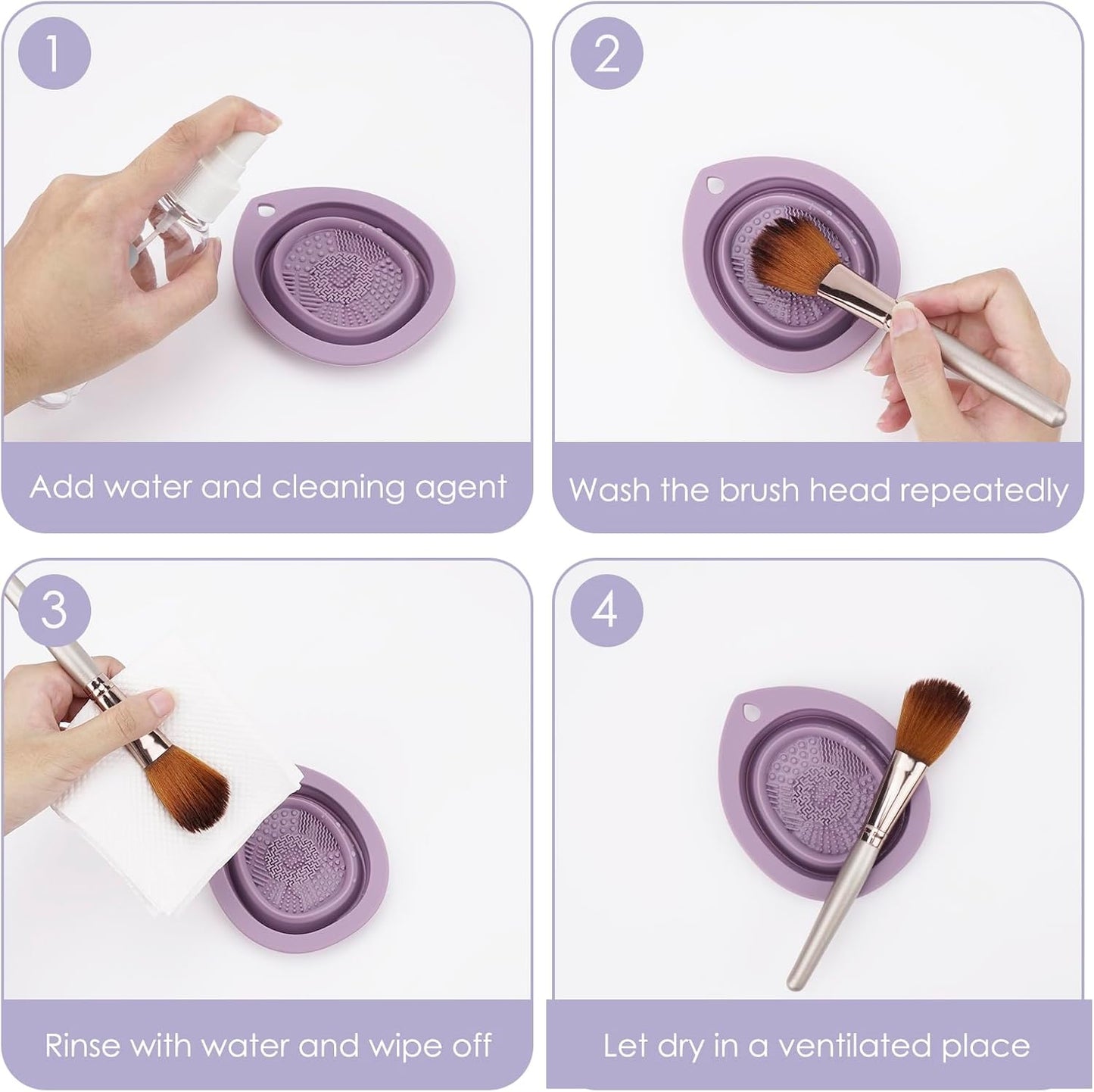 1

Add water and cleaning agent

2

Wash the brush head repeatedly

3

Rinse with water and wipe off

4

Let dry in a ventilated place