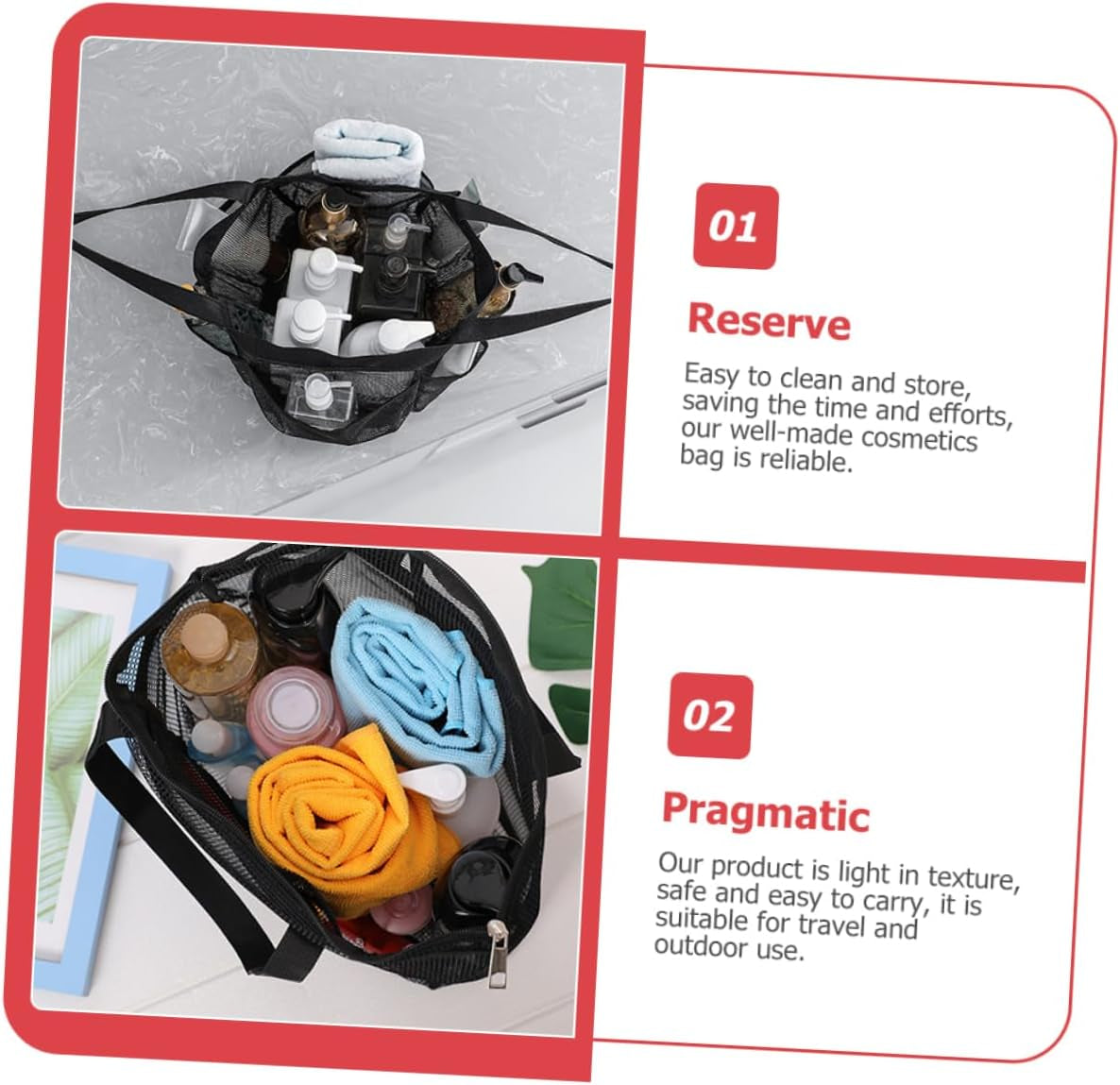 01

Reserve

Easy to clean and store, saving the time and efforts, our well-made cosmetics bag is reliable.

02

Pragmatic

Our product is light in texture, safe and easy to carry, it is suitable for travel and outdoor use.