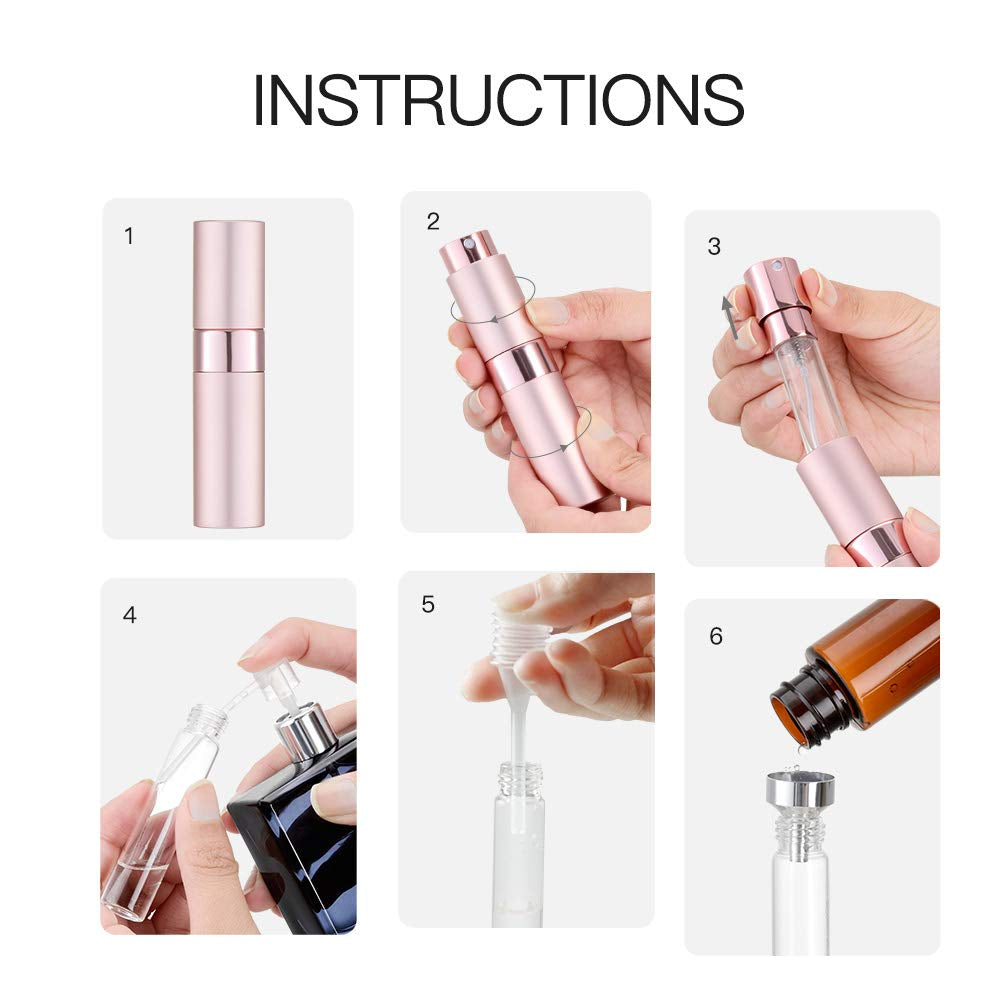 INSTRUCTIONS

1

2

3

4

5

6